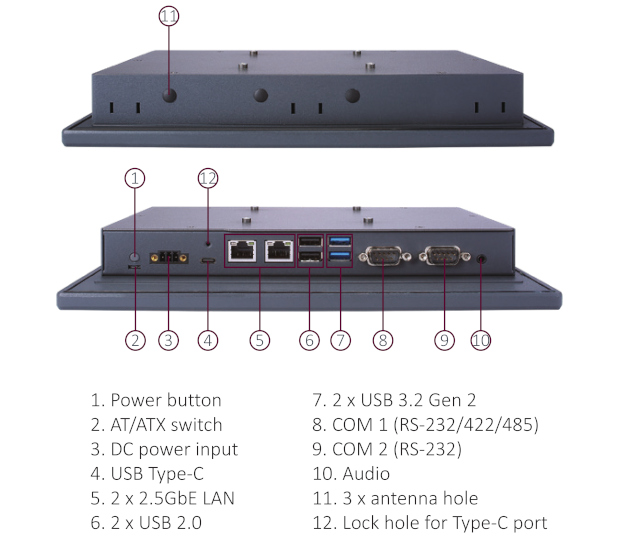 11

1
12

2
3
4
5
6
7
8
9
10

1. Power button
2. AT/ATX switch
3. DC power input
4. USB Type-C
5. 2 x 2.5GbE LAN
6. 2 x USB 2.0

7. 2 x USB 3.2 Gen 2
8. COM 1 (RS-232/422/485)
9. COM 2 (RS-232)
10. Audio
11. 3 x antenna hole
12. Lock hole for Type-C port